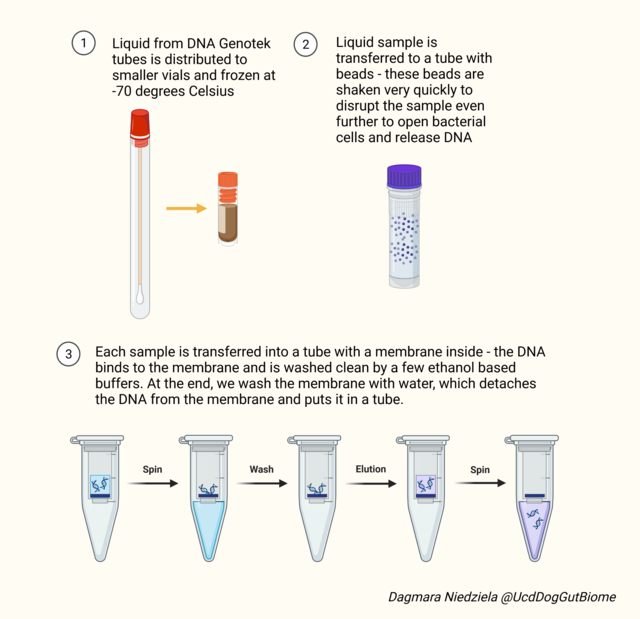 1 Liquid from DNA Genotek tubes is distributed to smaller vials and frozen at -70 degrees Celsius

2 Liquid sample is transferred to a tube with beads - these beads are shaken very quickly to disrupt the sample even further to open bacterial cells and release DNA

3 Each sample is transferred into a tube with a membrane inside - the DNA binds to the membrane and is washed clean by a few ethanol based buffers. At the end, we wash the membrane with water, which detaches the DNA from the membrane and puts it in a tube.

Spin

Wash

Elution

Spin

Dagmara Niedziela @UcdDogGutBiome